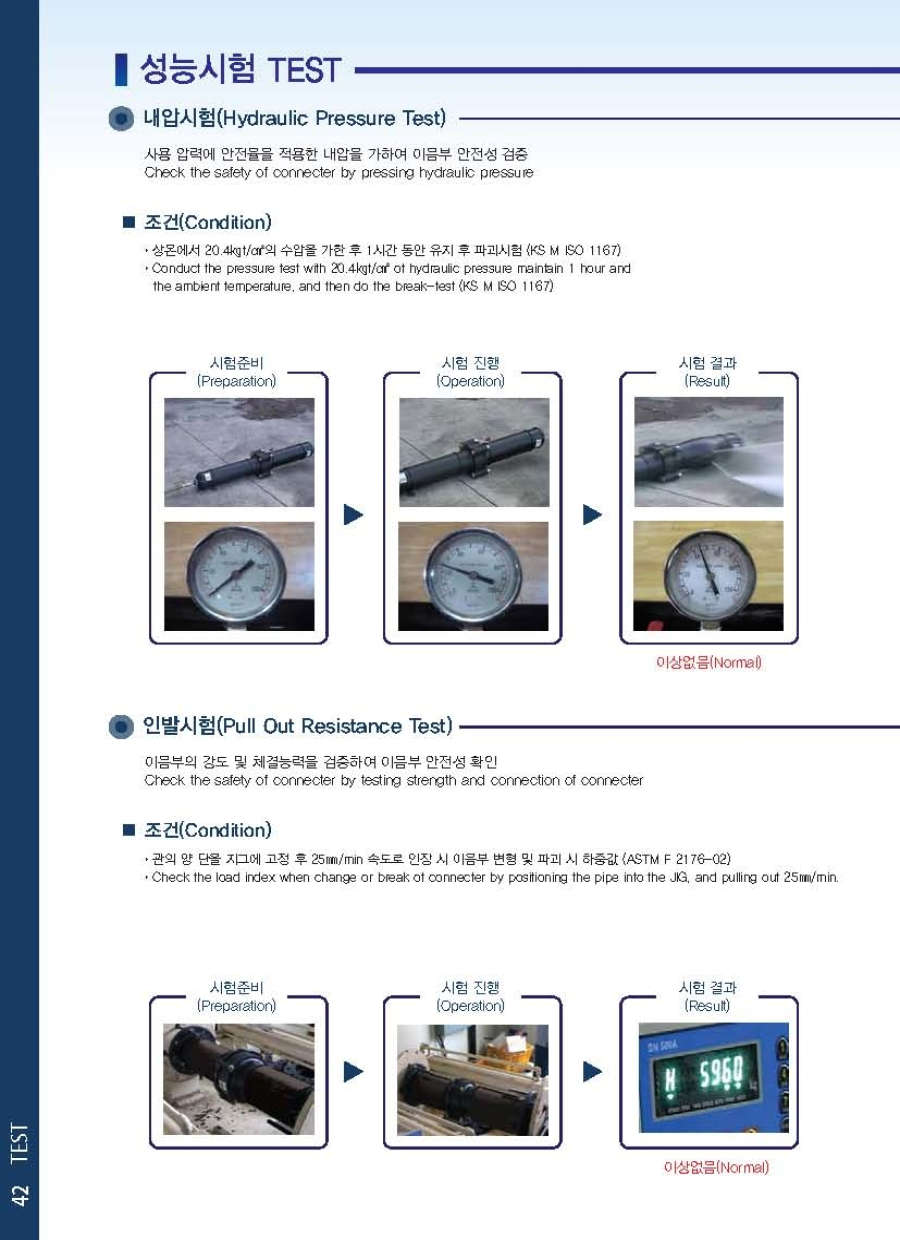 성능시험 TEST

내압시험(Hydraulic Pressure Test)

사용 압력에 안전율을 적용한 내압을 가하여 이음부 안전성 검증
Check the safety of connecter by pressing hydraulic pressure

■ 조건(Condition)

• 상온에서 20.4kgf/㎠의 수압을 가한 후 1시간 동안 유지 후 파괴시험 (KS M ISO 1167)
• Conduct the pressure test with 20.4kgf/㎠ of hydraulic pressure maintain 1 hour and the ambient temperature, and then do the break-test (KS M ISO 1167)

시험준비 (Preparation)

시험 진행 (Operation)

시험 결과 (Result)

이상없음(Normal)

인발시험(Pull Out Resistance Test)

이음부의 강도 및 체결능력을 검증하여 이음부 안전성 확인
Check the safety of connecter by testing strength and connection of connecter

■ 조건(Condition)

• 관의 양 단을 지그에 고정 후 25㎜/min 속도로 인장 시 이음부 변형 및 파괴 시 하중값 (ASTM F 2176-02)
• Check the load index when change or break of connecter by positioning the pipe into the JIG, and pulling out 25㎜/min.

시험준비 (Preparation)

시험 진행 (Operation)

시험 결과 (Result)

N 5960

이상없음(Normal)

42 TEST